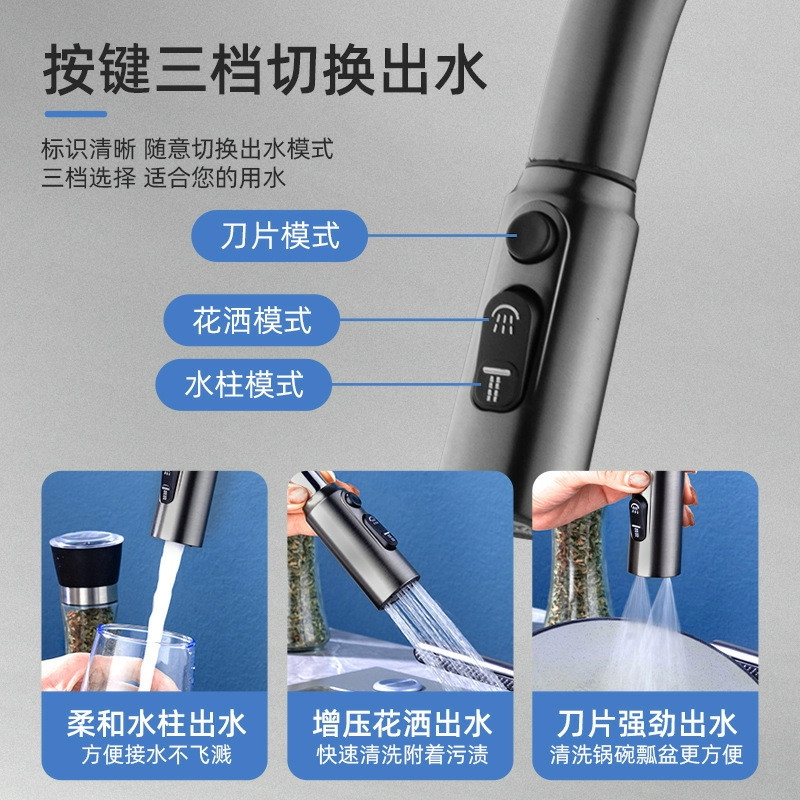 按键三档切换出水

标识清晰 随意切换出水模式
三档选择 适合您的用水

刀片模式

花洒模式

水柱模式

柔和水柱出水
方便接水不飞溅

增压花洒出水
快速清洗附着污渍

刀片强劲出水
清洗锅碗瓢盆更方便